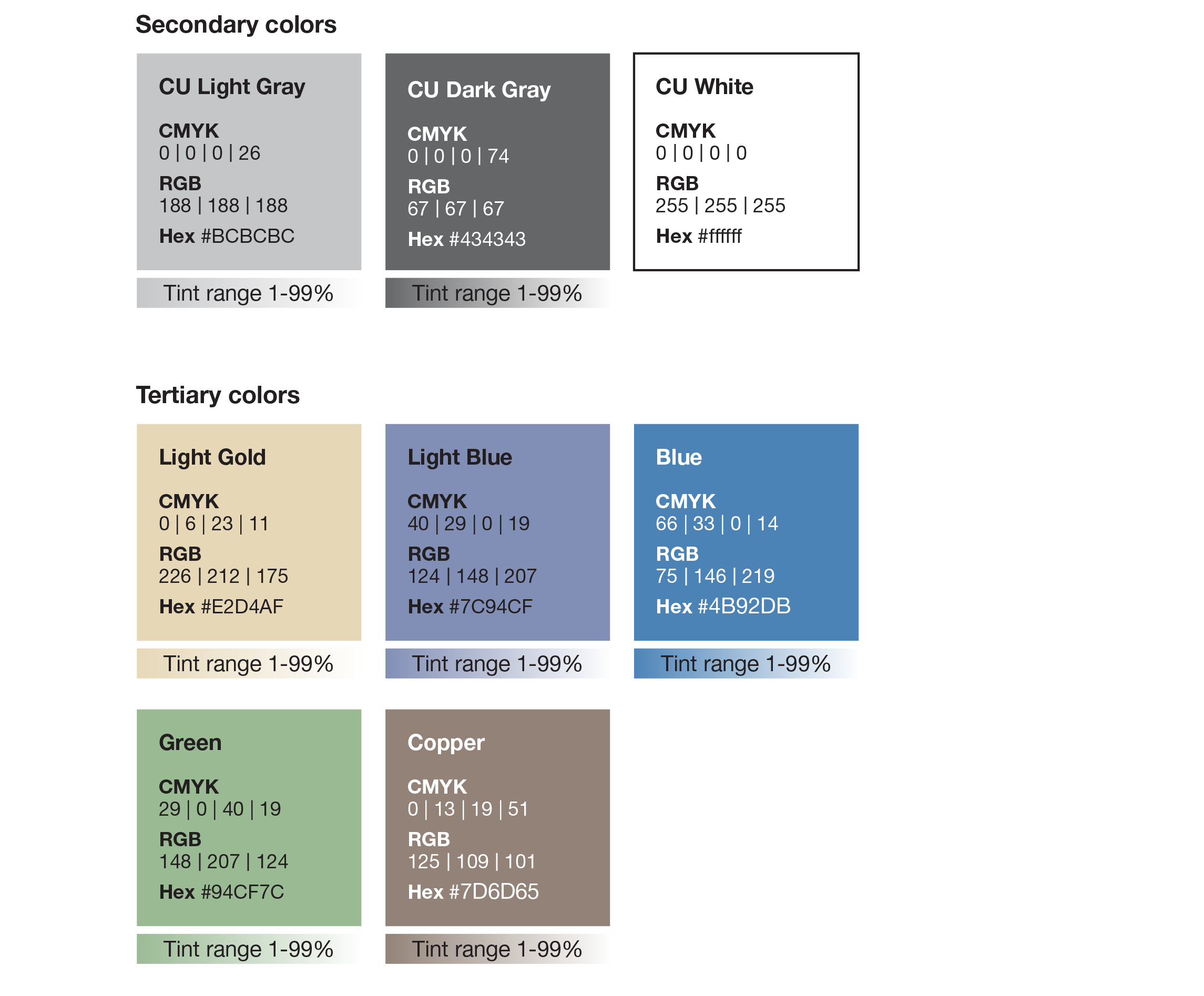 Secondary colors

CU Light Gray

CMYK
0 | 0 | 0 | 26

RGB
188 | 188 | 188

Hex #BCBCBC

Tint range 1-99%

CU Dark Gray

CMYK
0 | 0 | 0 | 74

RGB
67 | 67 | 67

Hex #434343

Tint range 1-99%

CU White

CMYK
0 | 0 | 0 | 0

RGB
255 | 255 | 255

Hex #ffffff

Tertiary colors

Light Gold

CMYK
0 | 6 | 23 | 11

RGB
226 | 212 | 175

Hex #E2D4AF

Tint range 1-99%

Light Blue

CMYK
40 | 29 | 0 | 19

RGB
124 | 148 | 207

Hex #7C94CF

Tint range 1-99%

Blue

CMYK
66 | 33 | 0 | 14

RGB
75 | 146 | 219

Hex #4B92DB

Tint range 1-99%

Green

CMYK
29 | 0 | 40 | 19

RGB
148 | 207 | 124

Hex #94CF7C

Tint range 1-99%

Copper

CMYK
0 | 13 | 19 | 51

RGB
125 | 109 | 101

Hex #7D6D65

Tint range 1-99%